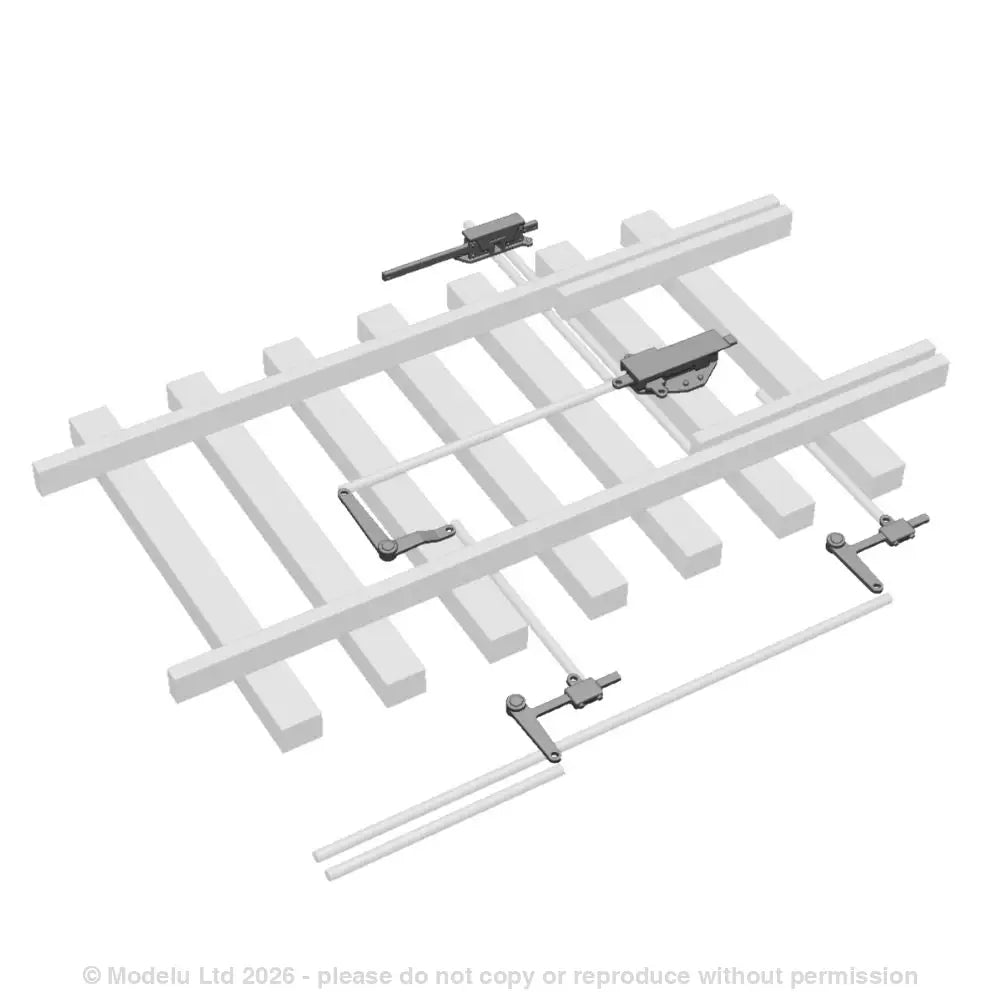 © Modelu Ltd 2026 - please do not copy or reproduce without permission